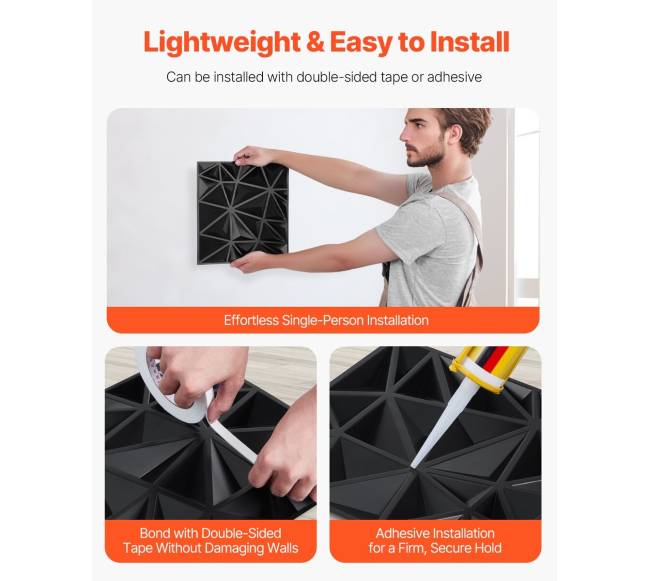 Lightweight & Easy to Install

Can be installed with double-sided tape or adhesive

Effortless Single-Person Installation

Bond with Double-Sided Tape Without Damaging Walls

Adhesive Installation for a Firm, Secure Hold