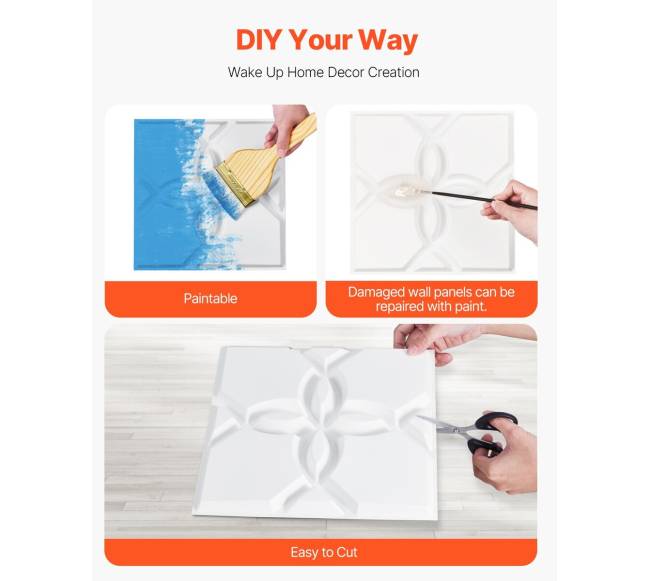 DIY Your Way

Wake Up Home Decor Creation

Paintable

Damaged wall panels can be repaired with paint.

Easy to Cut