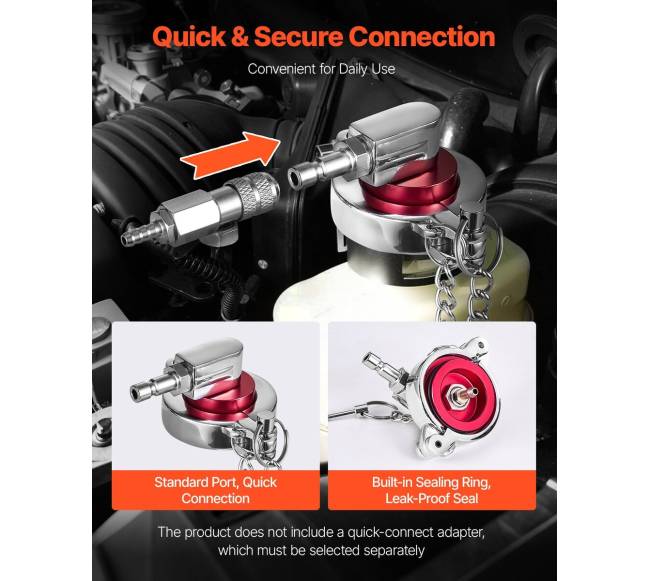 Quick & Secure Connection

Convenient for Daily Use

Standard Port, Quick Connection

Built-in Sealing Ring, Leak-Proof Seal

The product does not include a quick-connect adapter, which must be selected separately