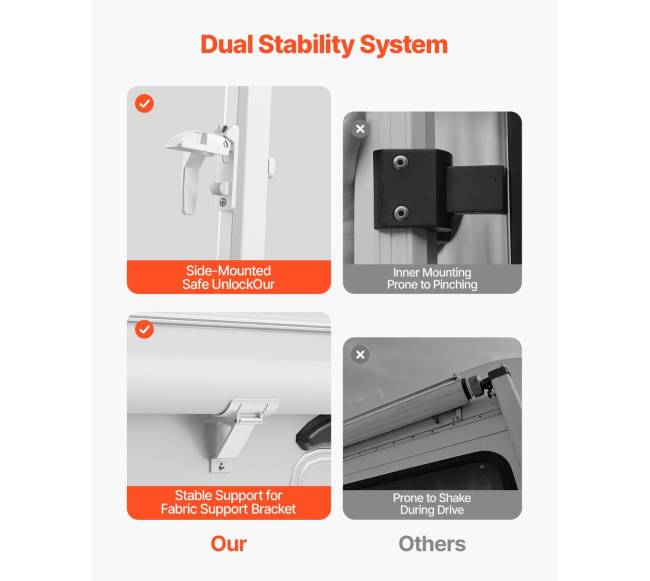 Dual Stability System

Side-Mounted
Safe UnlockOur

Inner Mounting
Prone to Pinching

Stable Support for
Fabric Support Bracket

Prone to Shake
During Drive

Our

Others