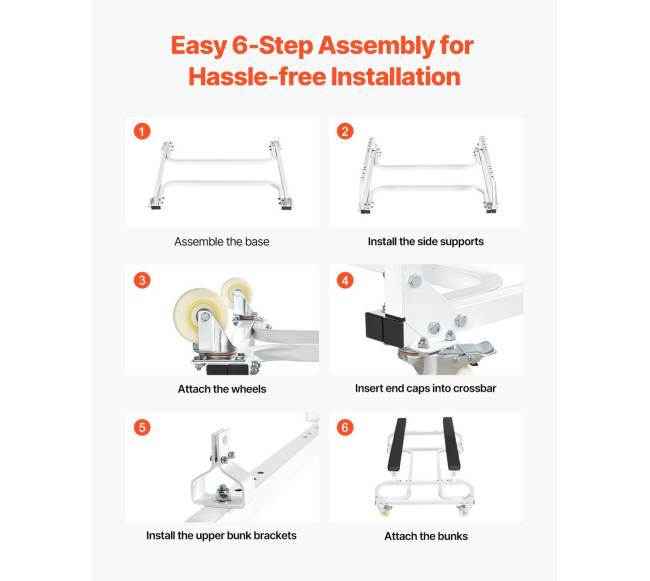 Easy 6-Step Assembly for Hassle-free Installation

1

Assemble the base

2

Install the side supports

3

Attach the wheels

4

Insert end caps into crossbar

5

Install the upper bunk brackets

6

Attach the bunks