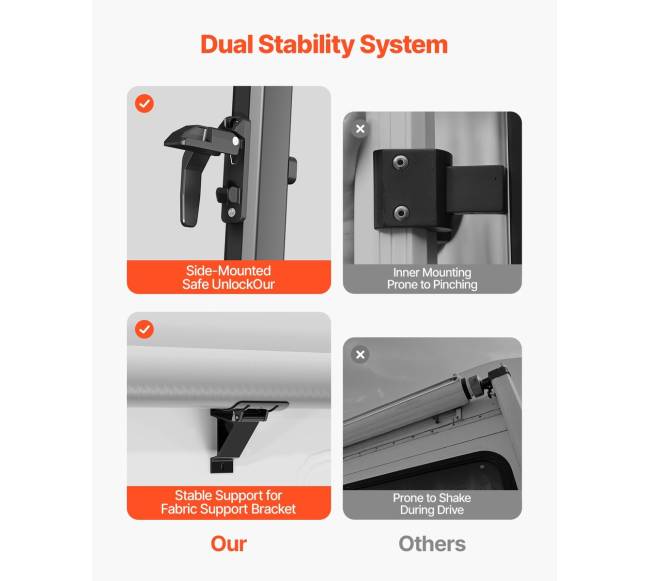 Dual Stability System

Side-Mounted
Safe UnlockOur

Inner Mounting
Prone to Pinching

Stable Support for
Fabric Support Bracket

Prone to Shake
During Drive

Our

Others