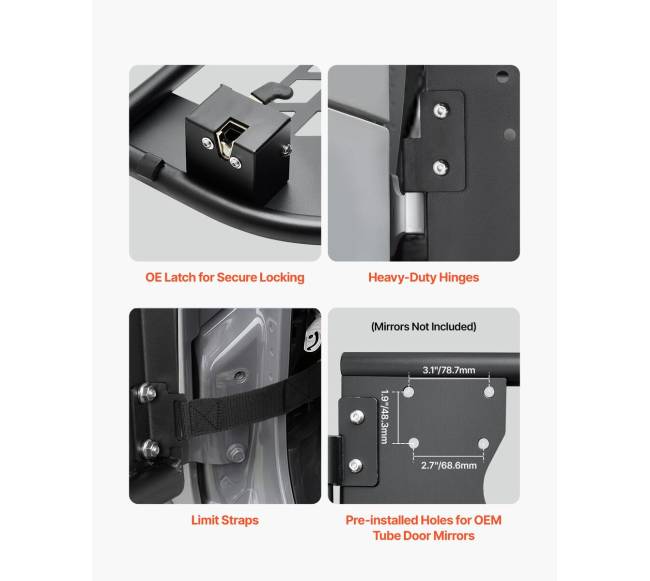 OE Latch for Secure Locking

Heavy-Duty Hinges

Limit Straps

(Mirrors Not Included)

3.1"/78.7mm

1.9"/48.3mm

2.7"/68.6mm

Pre-installed Holes for OEM Tube Door Mirrors