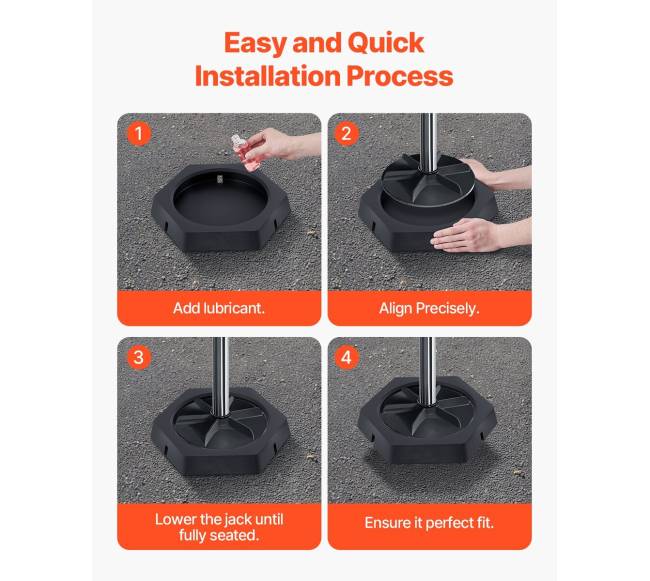 Easy and Quick Installation Process

1

Add lubricant.

2

Align Precisely.

3

Lower the jack until fully seated.

4

Ensure it perfect fit.