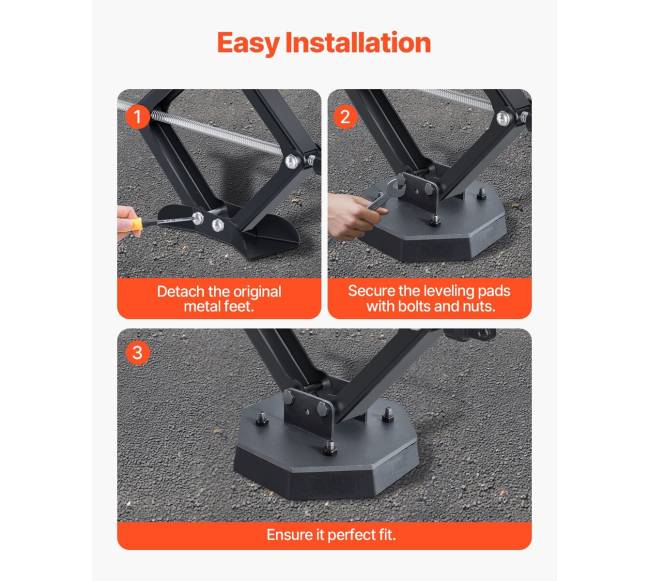 Easy Installation

1

Detach the original metal feet.

2

Secure the leveling pads with bolts and nuts.

3

Ensure it perfect fit.