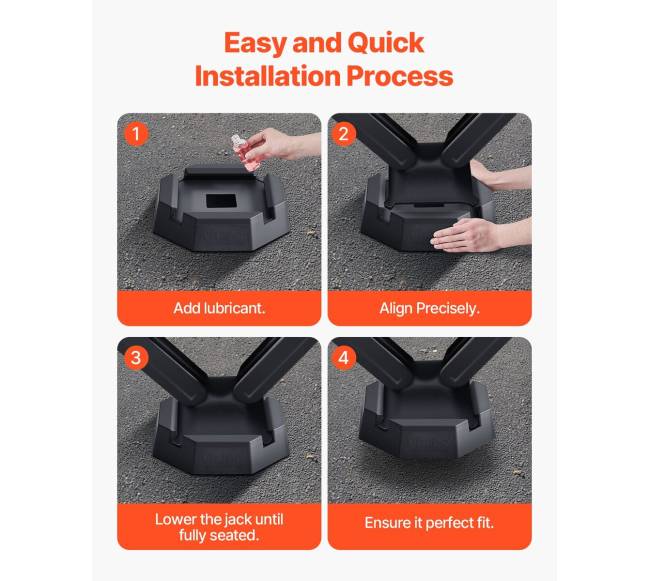 Easy and Quick Installation Process

1

Add lubricant.

2

Align Precisely.

3

Lower the jack until fully seated.

4

Ensure it perfect fit.