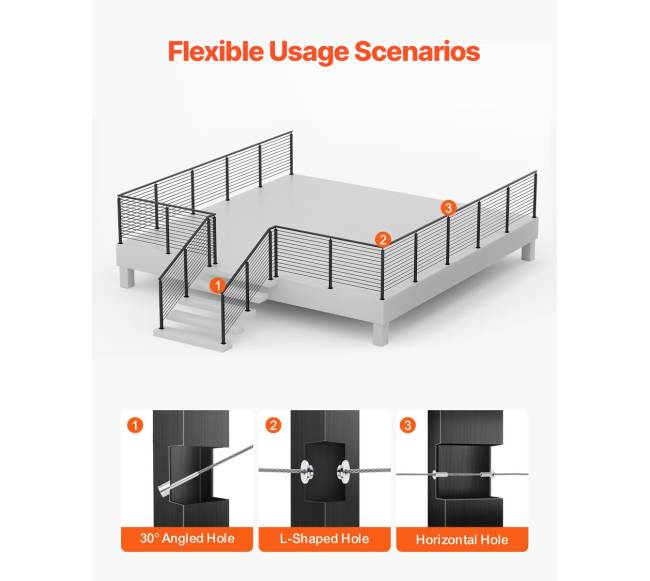 Flexible Usage Scenarios

3

2

1

1

30° Angled Hole

2

L-Shaped Hole

3

Horizontal Hole