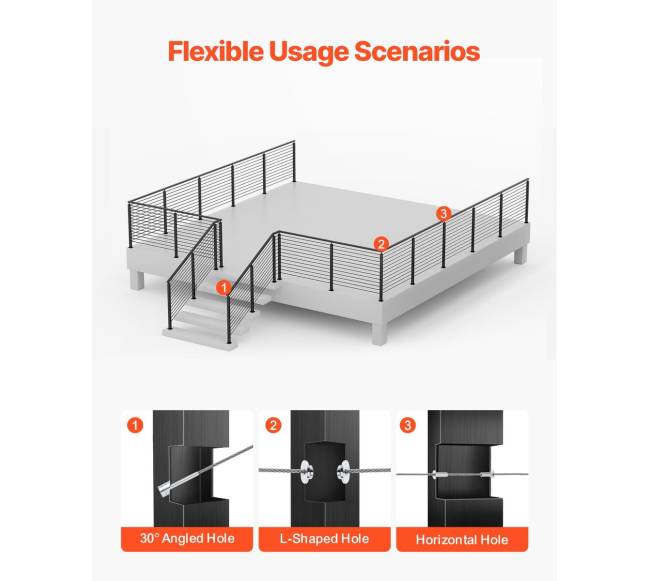 Flexible Usage Scenarios

3

2

1

1

30° Angled Hole

2

L-Shaped Hole

3

Horizontal Hole