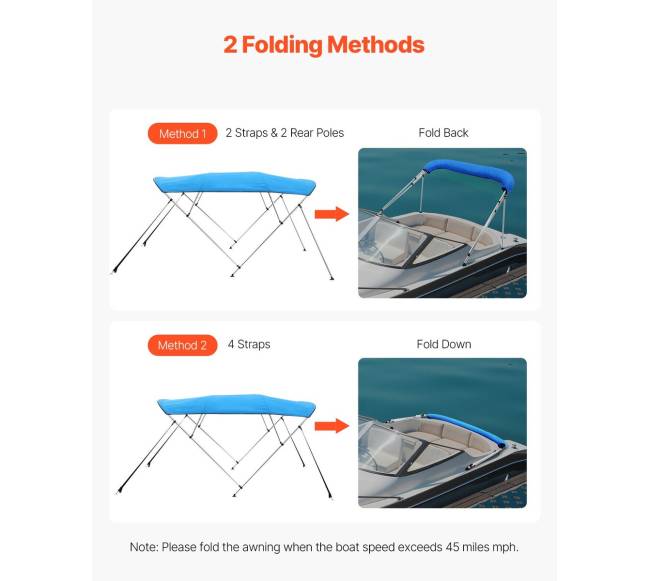 2 Folding Methods

Method 1 2 Straps & 2 Rear Poles

Fold Back

Method 2 4 Straps

Fold Down

Note: Please fold the awning when the boat speed exceeds 45 miles mph.