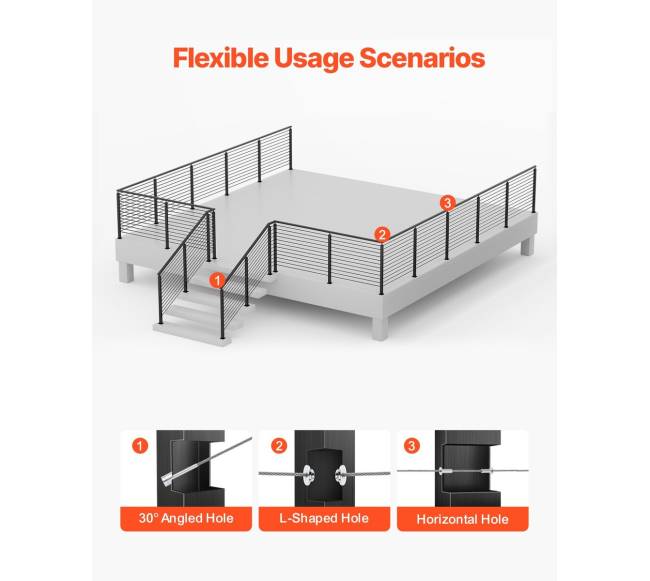 Flexible Usage Scenarios

3

2

1

1

30° Angled Hole

2

L-Shaped Hole

3

Horizontal Hole