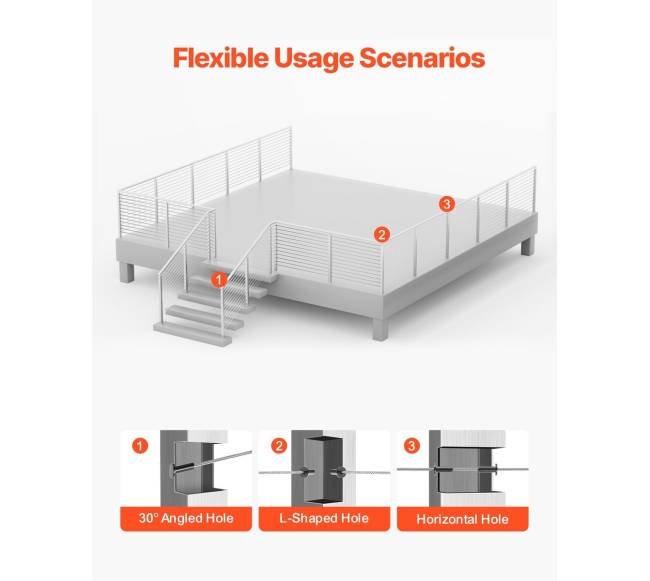 Flexible Usage Scenarios

3

2

1

1

30° Angled Hole

2

L-Shaped Hole

3

Horizontal Hole