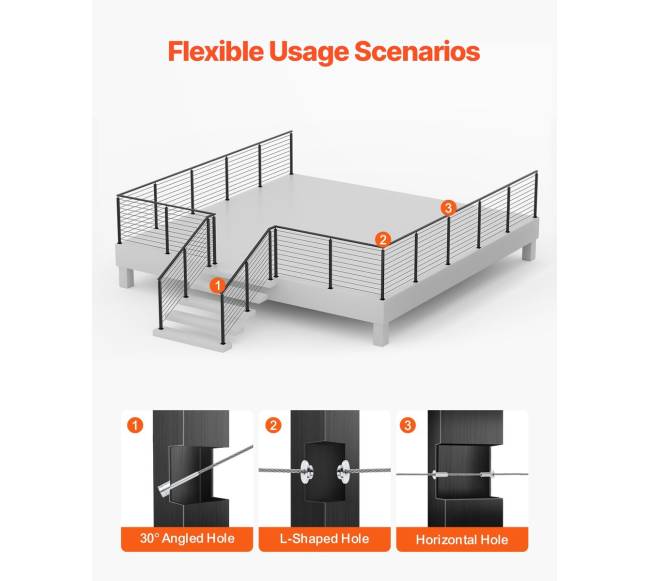 Flexible Usage Scenarios

3

2

1

1

30° Angled Hole

2

L-Shaped Hole

3

Horizontal Hole