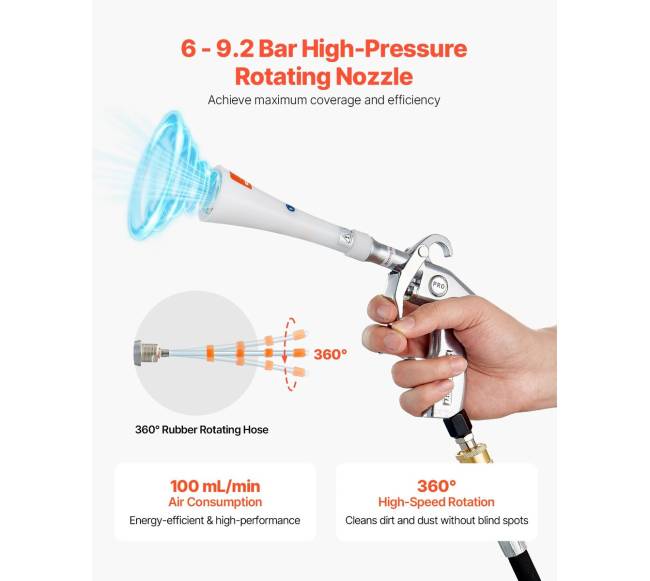 6 - 9.2 Bar High-Pressure Rotating Nozzle

Achieve maximum coverage and efficiency

PRO

360°

360° Rubber Rotating Hose

100 mL/min
Air Consumption
Energy-efficient & high-performance

360°
High-Speed Rotation
Cleans dirt and dust without blind spots