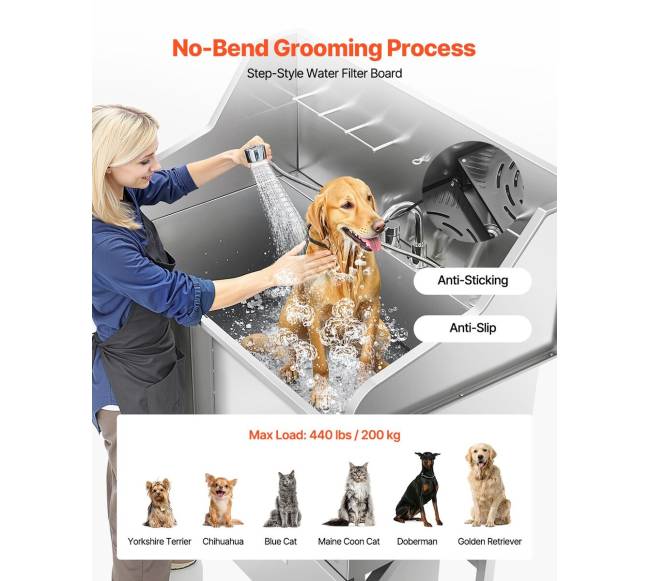 No-Bend Grooming Process

Step-Style Water Filter Board

Anti-Sticking

Anti-Slip

Max Load: 440 lbs / 200 kg

Yorkshire Terrier Chihuahua Blue Cat Maine Coon Cat Doberman Golden Retriever