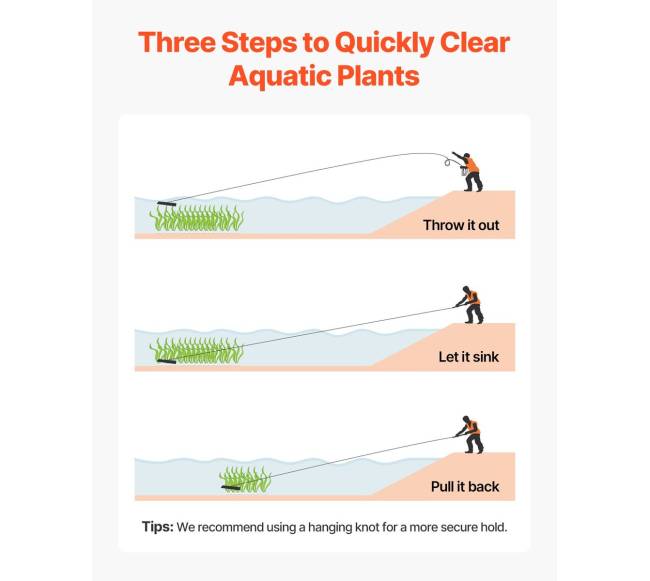 Three Steps to Quickly Clear Aquatic Plants

Throw it out

Let it sink

Pull it back

Tips: We recommend using a hanging knot for a more secure hold.