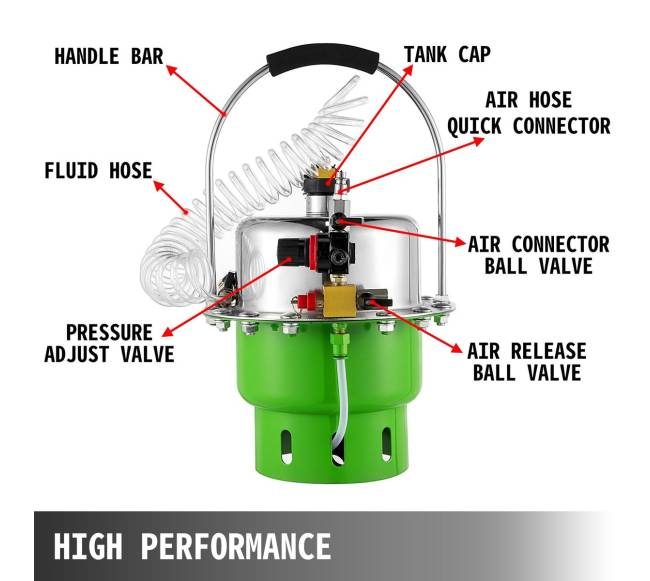 HANDLE BAR

TANK CAP

AIR HOSE
QUICK CONNECTOR

FLUID HOSE

AIR CONNECTOR
BALL VALVE

PRESSURE
ADJUST VALVE

AIR RELEASE
BALL VALVE

HIGH PERFORMANCE