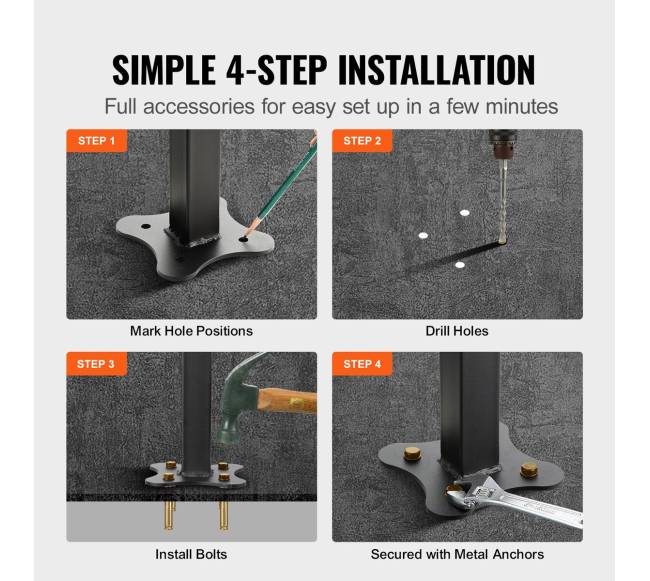 SIMPLE 4-STEP INSTALLATION

Full accessories for easy set up in a few minutes

STEP 1

Mark Hole Positions

STEP 2

Drill Holes

STEP 3

Install Bolts

STEP 4

Secured with Metal Anchors