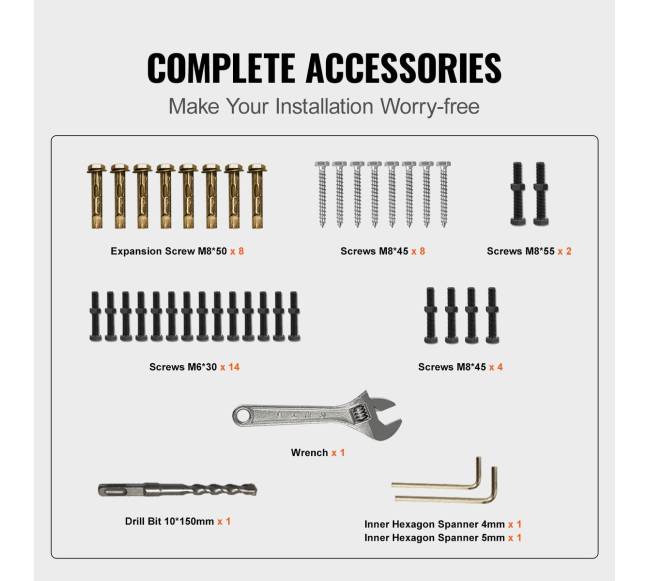 COMPLETE ACCESSORIES

Make Your Installation Worry-free

Expansion Screw M8*50 x 8

Screws M8*45 x 8

Screws M8*55 x 2

Screws M6*30 x 14

Screws M8*45 x 4

Wrench x 1

Drill Bit 10*150mm x 1

Inner Hexagon Spanner 4mm x 1
Inner Hexagon Spanner 5mm x 1