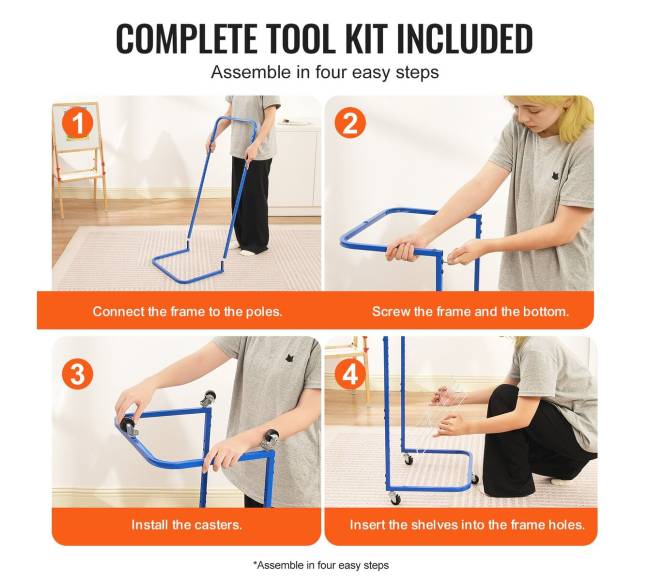 COMPLETE TOOL KIT INCLUDED

Assemble in four easy steps

1

Connect the frame to the poles.

2

Screw the frame and the bottom.

3

Install the casters.

4

Insert the shelves into the frame holes.

*Assemble in four easy steps