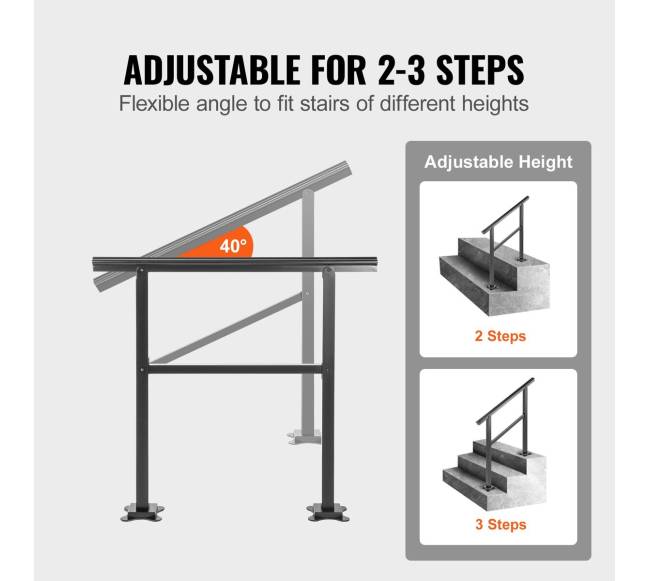 ADJUSTABLE FOR 2-3 STEPS
Flexible angle to fit stairs of different heights

40°

Adjustable Height

2 Steps

3 Steps