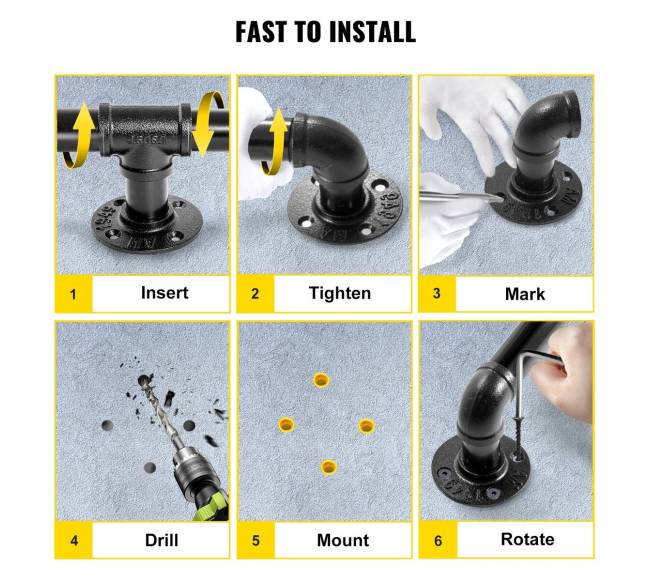 FAST TO INSTALL

1 Insert

2 Tighten

3 Mark

4 Drill

5 Mount

6 Rotate