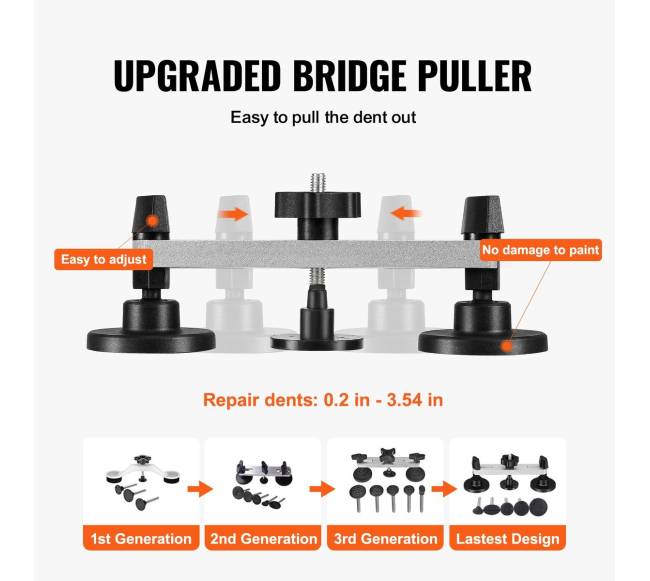 UPGRADED BRIDGE PULLER

Easy to pull the dent out

Easy to adjust

No damage to paint

Repair dents: 0.2 in - 3.54 in

1st Generation

2nd Generation

3rd Generation

Lastest Design