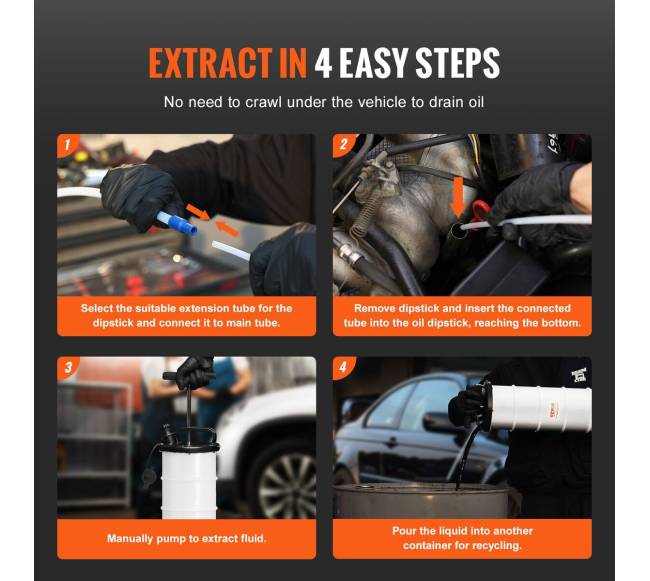 EXTRACT IN 4 EASY STEPS

No need to crawl under the vehicle to drain oil

1

Select the suitable extension tube for the dipstick and connect it to main tube.

2

Remove dipstick and insert the connected tube into the oil dipstick, reaching the bottom.

3

Manually pump to extract fluid.

4

Pour the liquid into another container for recycling.