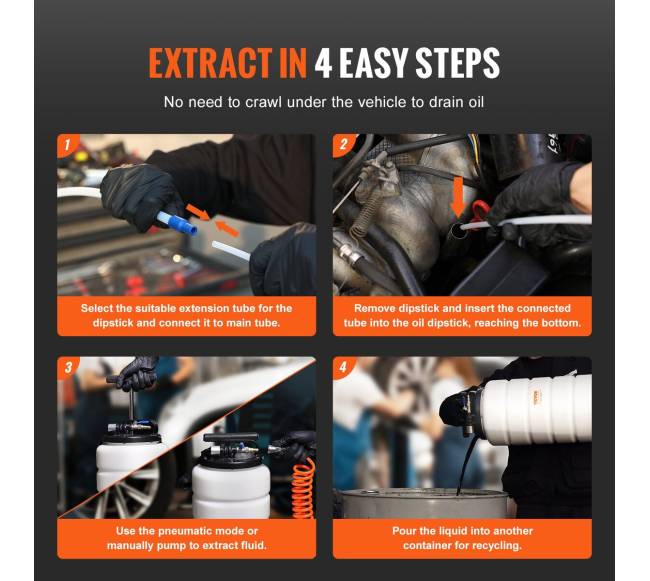 EXTRACT IN 4 EASY STEPS

No need to crawl under the vehicle to drain oil

1

Select the suitable extension tube for the dipstick and connect it to main tube.

2

Remove dipstick and insert the connected tube into the oil dipstick, reaching the bottom.

3

Use the pneumatic mode or manually pump to extract fluid.

4

Pour the liquid into another container for recycling.