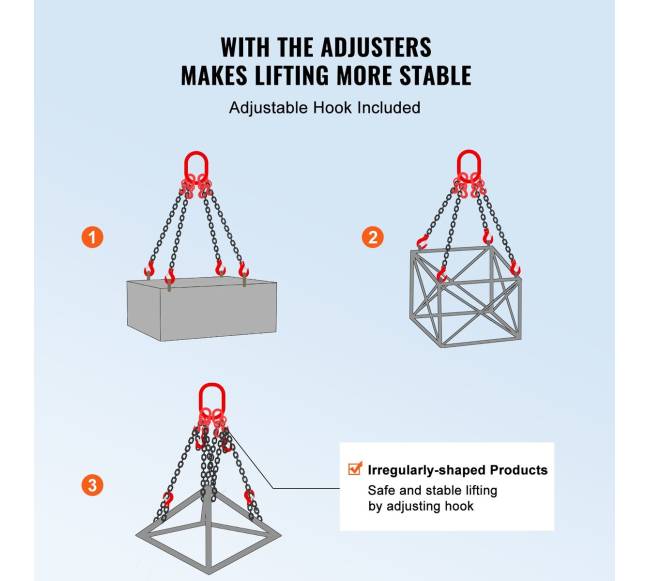 WITH THE ADJUSTERS
MAKES LIFTING MORE STABLE

Adjustable Hook Included

1

2

3

Irregularly-shaped Products
Safe and stable lifting by adjusting hook