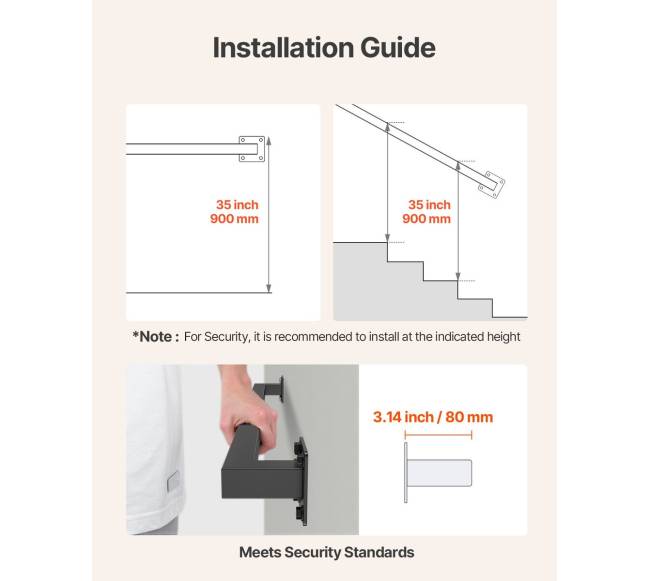 Installation Guide

35 inch
900 mm

35 inch
900 mm

*Note : For Security, it is recommended to install at the indicated height

3.14 inch / 80 mm

Meets Security Standards