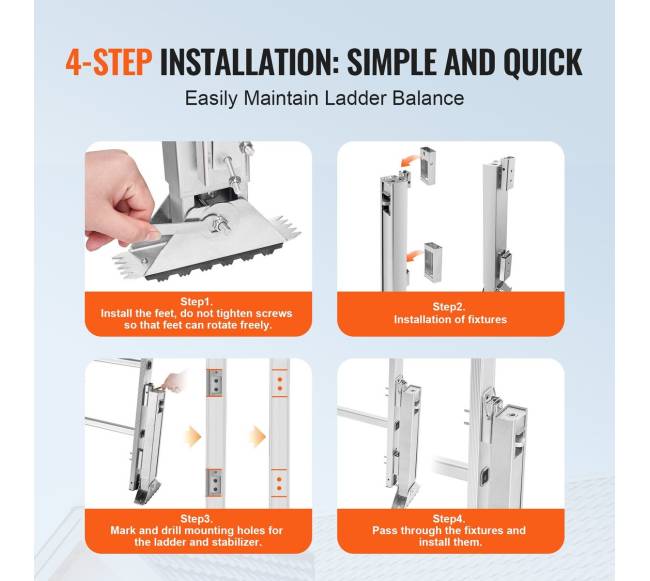 4-STEP INSTALLATION: SIMPLE AND QUICK

Easily Maintain Ladder Balance

Step1.
Install the feet, do not tighten screws so that feet can rotate freely.

Step2.
Installation of fixtures

Step3.
Mark and drill mounting holes for the ladder and stabilizer.

Step4.
Pass through the fixtures and install them.