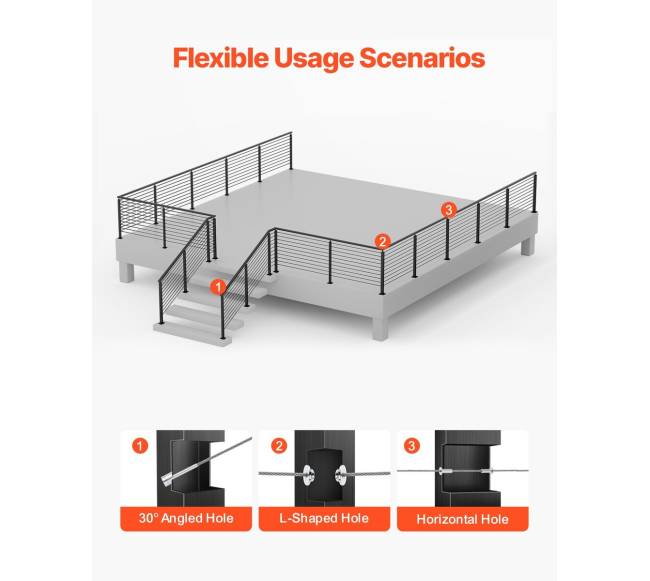 Flexible Usage Scenarios

3

2

1

1

30° Angled Hole

2

L-Shaped Hole

3

Horizontal Hole