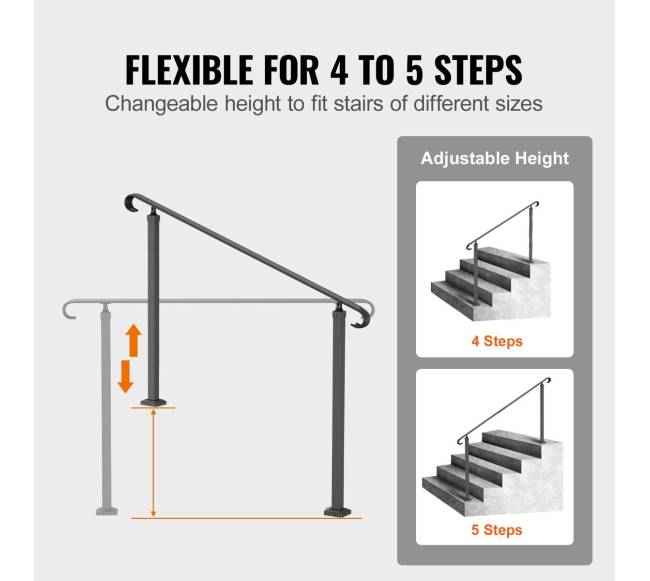 FLEXIBLE FOR 4 TO 5 STEPS
Changeable height to fit stairs of different sizes

Adjustable Height

4 Steps

5 Steps