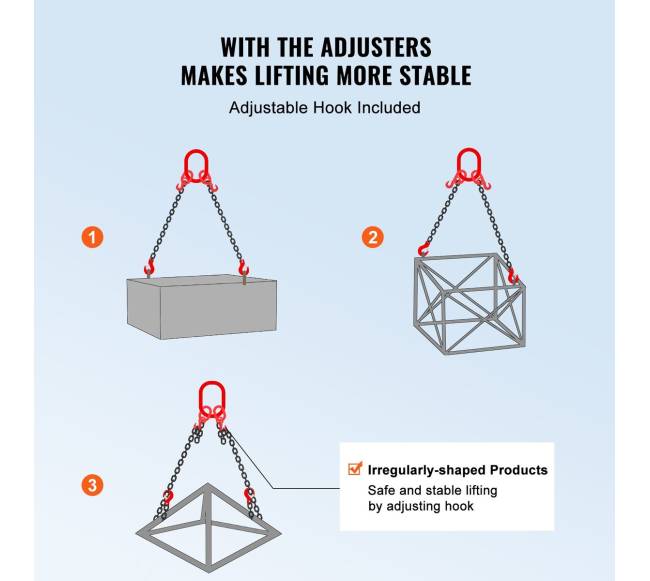 WITH THE ADJUSTERS MAKES LIFTING MORE STABLE

Adjustable Hook Included

1

2

3

Irregularly-shaped Products

Safe and stable lifting by adjusting hook