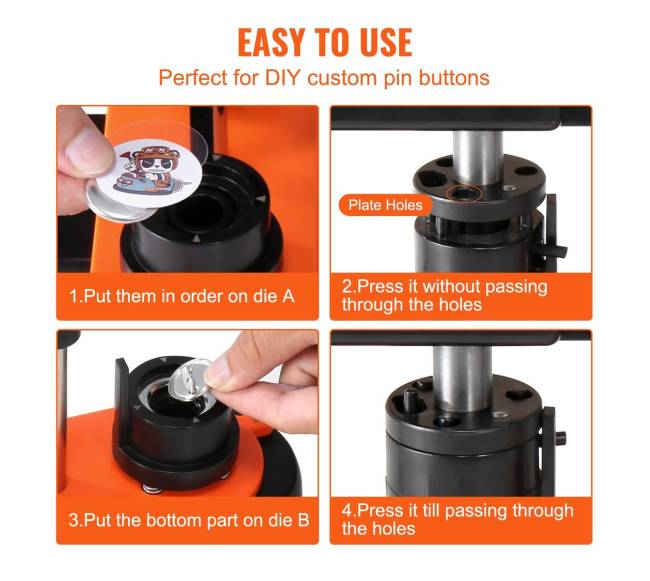 EASY TO USE
Perfect for DIY custom pin buttons

1.Put them in order on die A

Plate Holes

2.Press it without passing through the holes

3.Put the bottom part on die B

4.Press it till passing through the holes