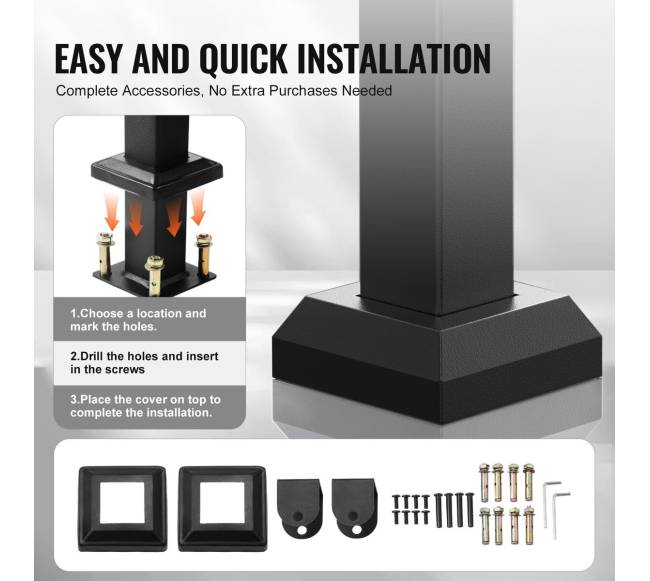 EASY AND QUICK INSTALLATION

Complete Accessories, No Extra Purchases Needed

1.Choose a location and mark the holes.

2.Drill the holes and insert in the screws

3.Place the cover on top to complete the installation.