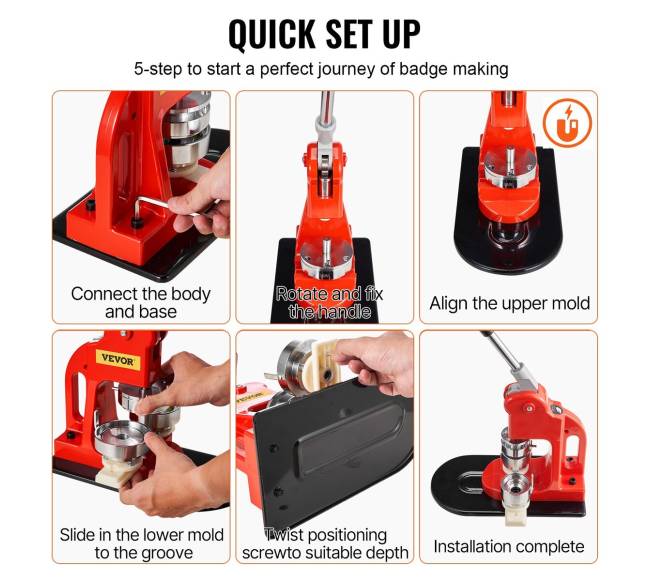 QUICK SET UP

5-step to start a perfect journey of badge making

Connect the body and base

Rotate and fix the handle

Align the upper mold

VEVOR

Slide in the lower mold to the groove

Twist positioning screwto suitable depth

Installation complete