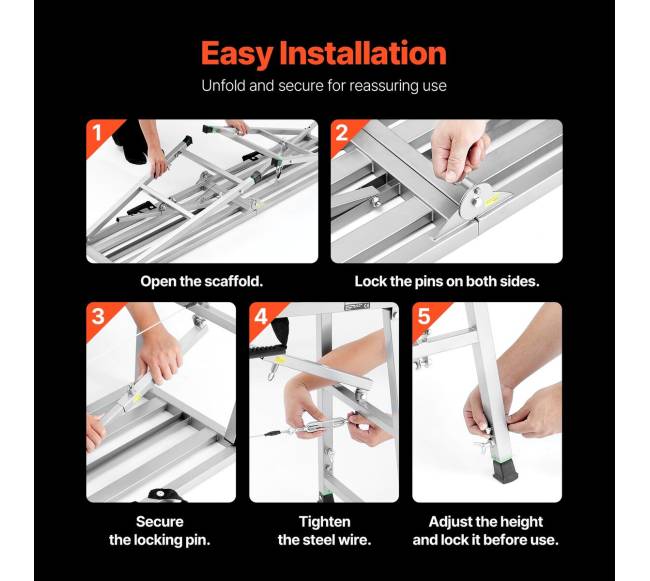 Easy Installation

Unfold and secure for reassuring use

1

Open the scaffold.

2

Lock the pins on both sides.

3

Secure the locking pin.

4

Tighten the steel wire.

5

Adjust the height and lock it before use.