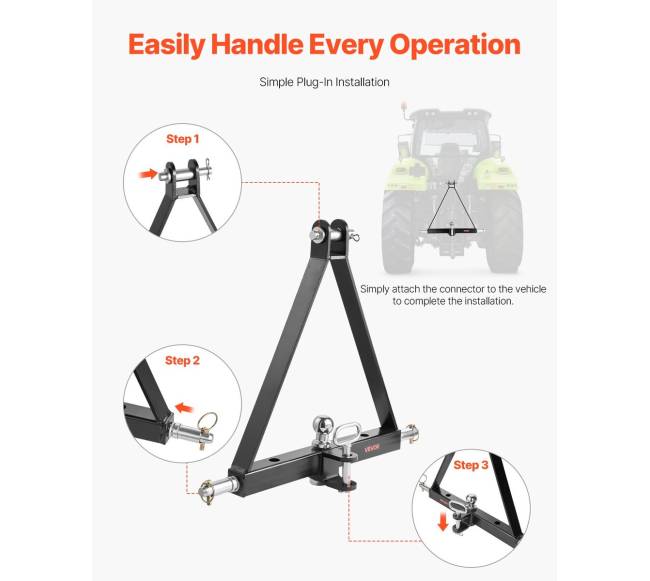 Easily Handle Every Operation

Simple Plug-In Installation

Step 1

Simply attach the connector to the vehicle to complete the installation.

Step 2

VEVOR

Step 3