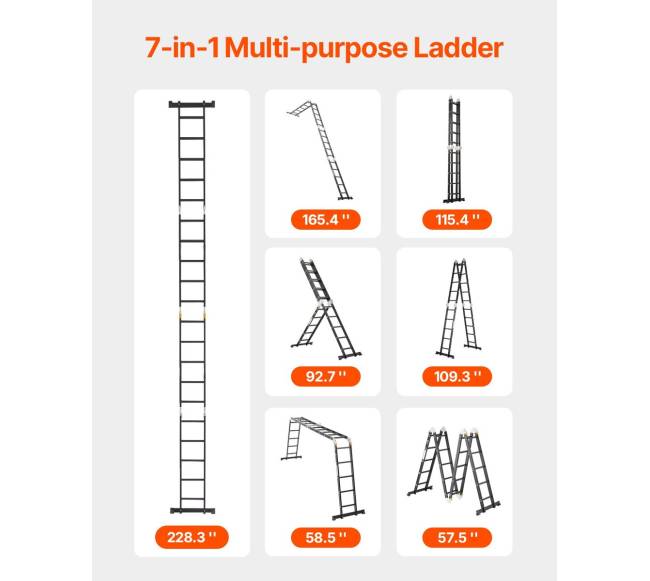 7-in-1 Multi-purpose Ladder

228.3 ''

165.4 ''

115.4 ''

92.7 ''

109.3 ''

58.5 ''

57.5 ''