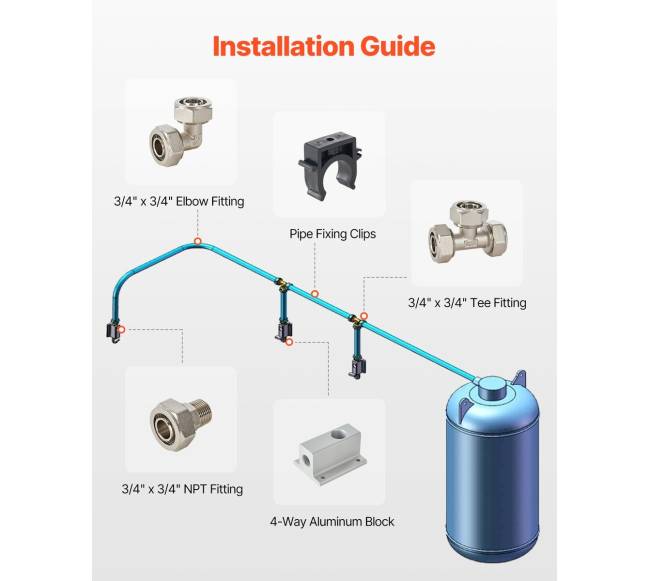 Installation Guide

3/4" x 3/4" Elbow Fitting

Pipe Fixing Clips

3/4" x 3/4" Tee Fitting

3/4" x 3/4" NPT Fitting

4-Way Aluminum Block