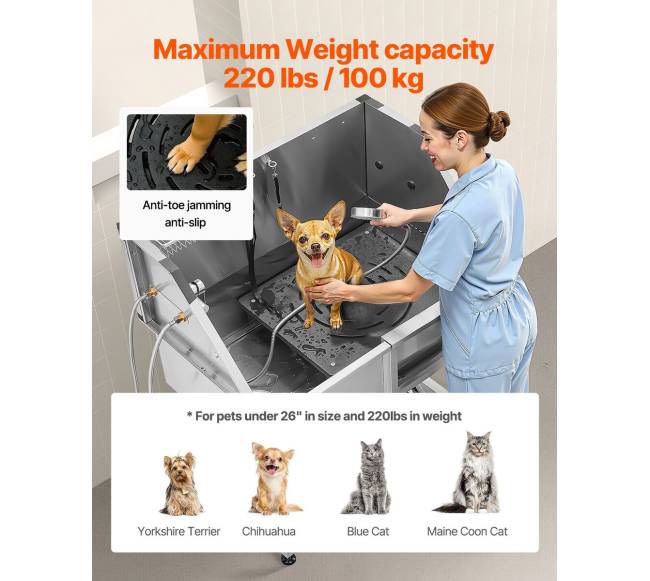 Maximum Weight capacity
220 lbs / 100 kg

Anti-toe jamming
anti-slip

* For pets under 26" in size and 220lbs in weight

Yorkshire Terrier

Chihuahua

Blue Cat

Maine Coon Cat