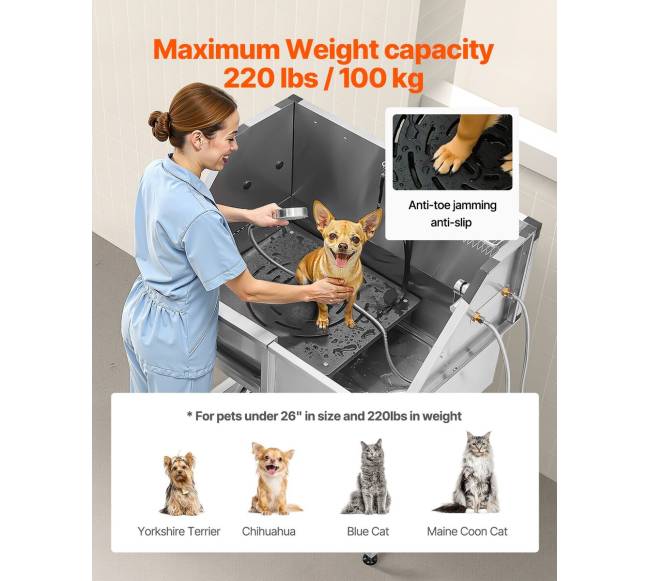 Maximum Weight capacity
220 lbs / 100 kg

Anti-toe jamming
anti-slip

* For pets under 26" in size and 220lbs in weight

Yorkshire Terrier

Chihuahua

Blue Cat

Maine Coon Cat