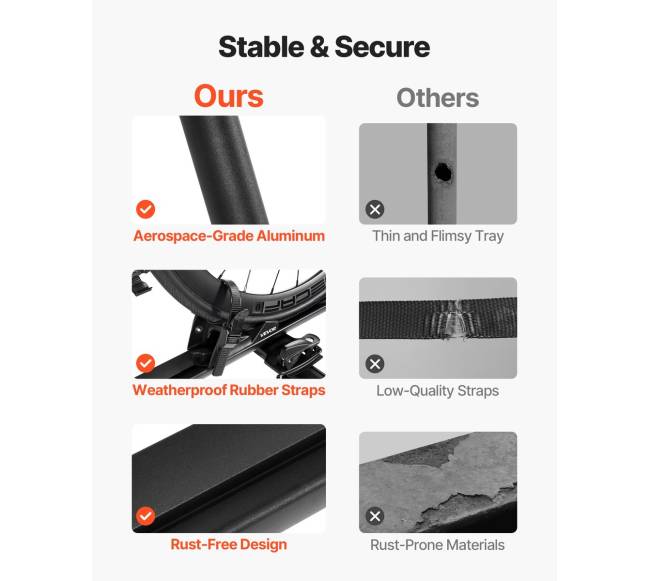 Stable & Secure

Ours

Aerospace-Grade Aluminum

Weatherproof Rubber Straps

Rust-Free Design

Others

Thin and Flimsy Tray

Low-Quality Straps

Rust-Prone Materials