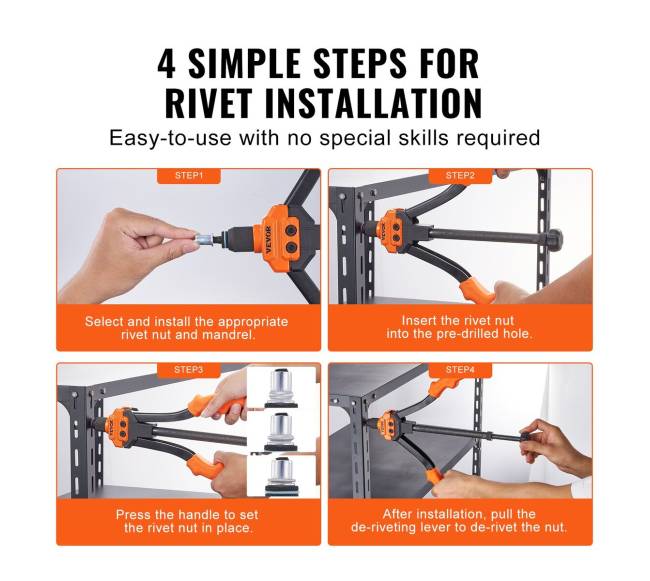 4 SIMPLE STEPS FOR RIVET INSTALLATION
Easy-to-use with no special skills required

STEP1
VEVOR
Select and install the appropriate rivet nut and mandrel.

STEP2
Insert the rivet nut into the pre-drilled hole.

STEP3
VEVOR
Press the handle to set the rivet nut in place.

STEP4
After installation, pull the de-riveting lever to de-rivet the nut.