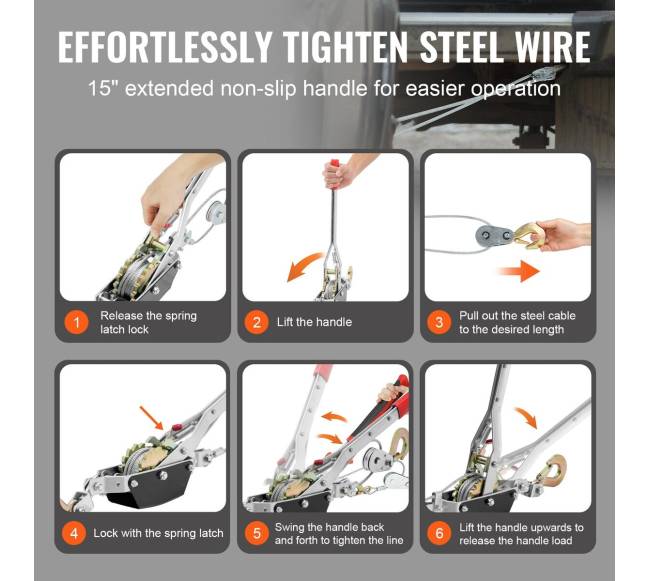 EFFORTLESSLY TIGHTEN STEEL WIRE

15" extended non-slip handle for easier operation

1 Release the spring latch lock

2 Lift the handle

3 Pull out the steel cable to the desired length

4 Lock with the spring latch

5 Swing the handle back and forth to tighten the line

6 Lift the handle upwards to release the handle load