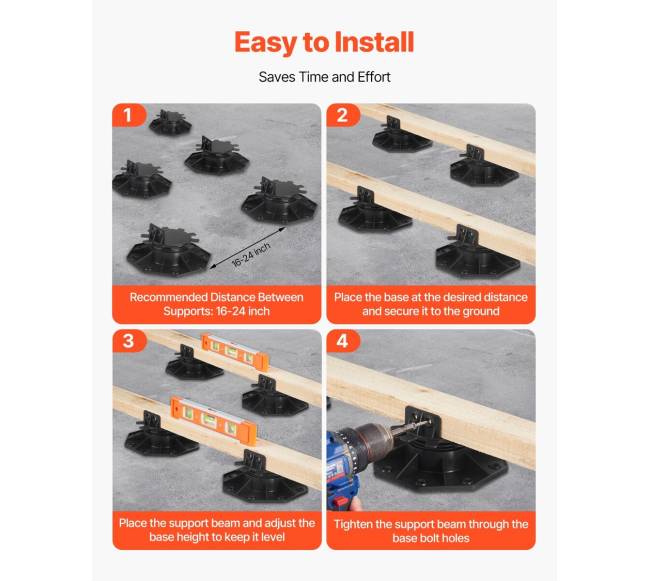 Easy to Install

Saves Time and Effort

1

16-24 inch

Recommended Distance Between Supports: 16-24 inch

2

Place the base at the desired distance and secure it to the ground

3

Place the support beam and adjust the base height to keep it level

4

Tighten the support beam through the base bolt holes