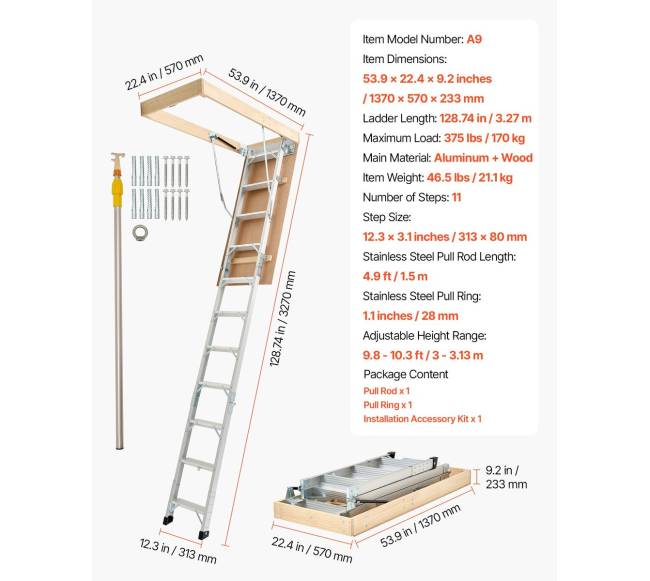 22.4 in / 570 mm

53.9 in / 1370 mm

128.74 in / 3270 mm

12.3 in / 313 mm

Item Model Number: A9
Item Dimensions:
53.9 × 22.4 × 9.2 inches
/ 1370 × 570 × 233 mm
Ladder Length: 128.74 in / 3.27 m
Maximum Load: 375 lbs / 170 kg
Main Material: Aluminum + Wood
Item Weight: 46.5 lbs / 21.1 kg
Number of Steps: 11
Step Size:
12.3 × 3.1 inches / 313 × 80 mm
Stainless Steel Pull Rod Length:
4.9 ft / 1.5 m
Stainless Steel Pull Ring:
1.1 inches / 28 mm
Adjustable Height Range:
9.8 - 10.3 ft / 3 - 3.13 m
Package Content
Pull Rod x 1
Pull Ring x 1
Installation Accessory Kit x 1

9.2 in / 233 mm

22.4 in / 570 mm

53.9 in / 1370 mm