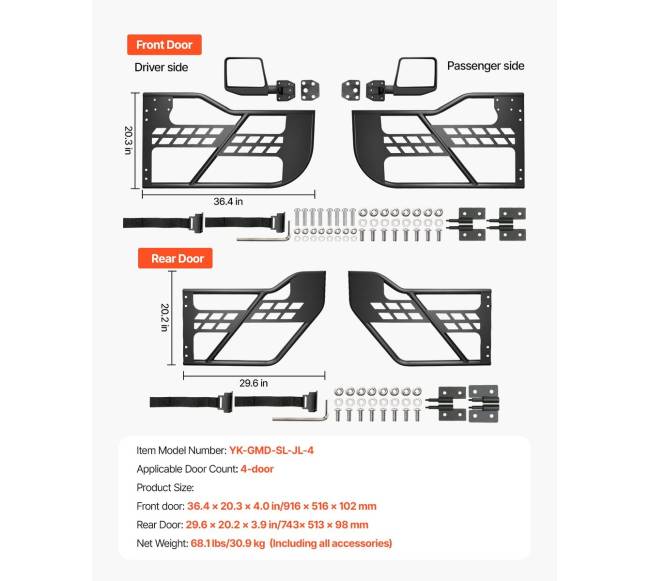 Front Door
Driver side
Passenger side
20.3 in
36.4 in
Rear Door
20.2 in
29.6 in

Item Model Number: YK-GMD-SL-JL-4
Applicable Door Count: 4-door
Product Size:
Front door: 36.4 × 20.3 × 4.0 in/916 × 516 × 102 mm
Rear Door: 29.6 × 20.2 × 3.9 in/743× 513 × 98 mm
Net Weight: 68.1 lbs/30.9 kg (Including all accessories)