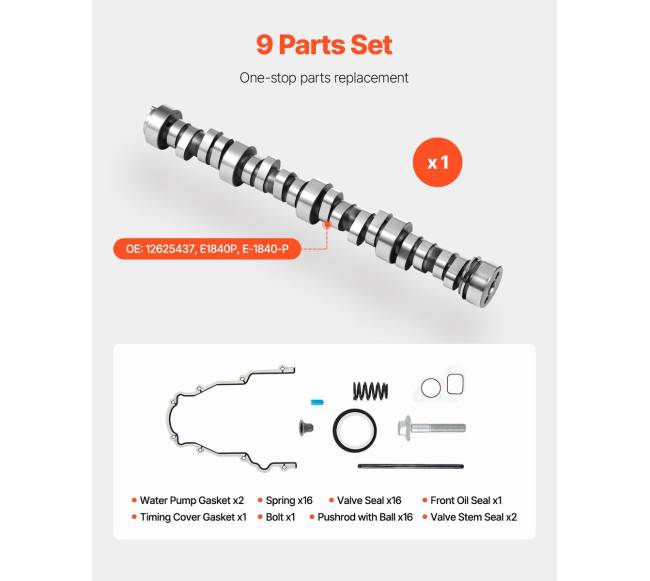 9 Parts Set

One-stop parts replacement

x 1

OE: 12625437, E1840P, E-1840-P

• Water Pump Gasket x2 • Spring x16 • Valve Seal x16 • Front Oil Seal x1
• Timing Cover Gasket x1 • Bolt x1 • Pushrod with Ball x16 • Valve Stem Seal x2